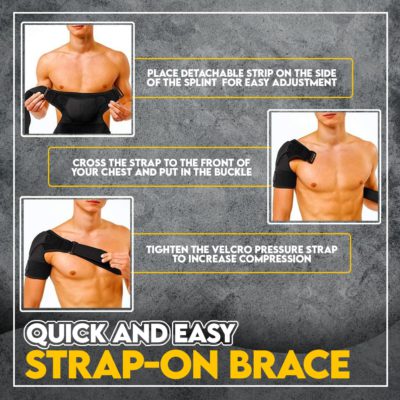 PLACE DETACHABLE STRIP ON THE SIDE OF THE SPLINT FOR EASY ADJUSTMENT

CROSS THE STRAP TO THE FRONT OF YOUR CHEST AND PUT IN THE BUCKLE

TIGHTEN THE VELCRO PRESSURE STRAP TO INCREASE COMPRESSION

QUICK AND EASY
STRAP-ON BRACE