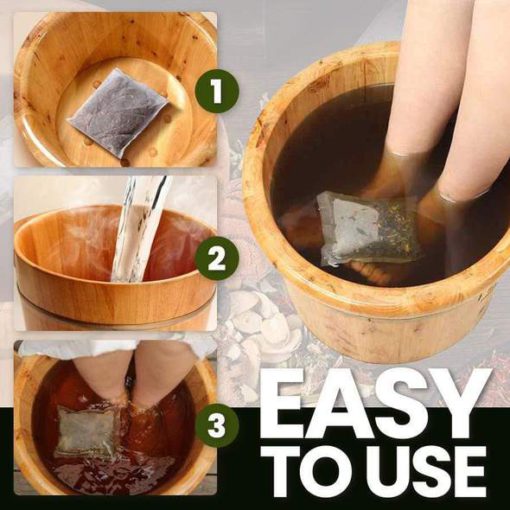 1

2

3

EASY
TO USE