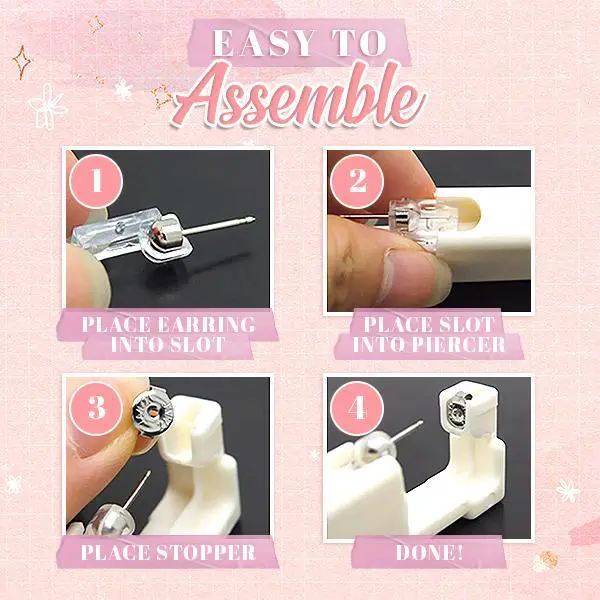 EASY TO
Assemble

1
PLACE EARRING INTO SLOT

2
PLACE SLOT INTO PIERCER

3
PLACE STOPPER

4
DONE!