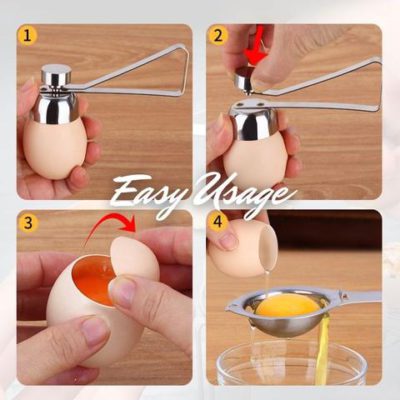 1

2

Easy Usage

3

4