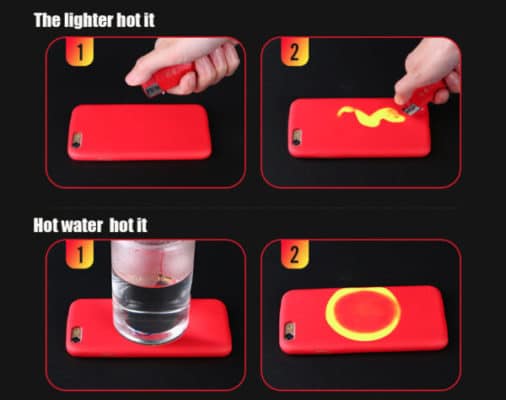 The lighter hot it

1

2

Hot water hot it

1

2