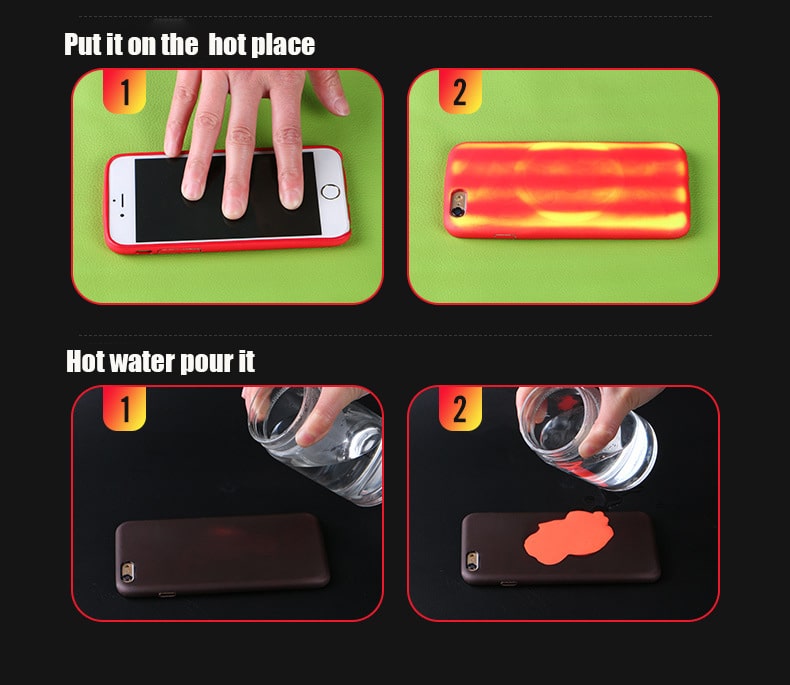 Put it on the hot place

1

2

Hot water pour it

1

2