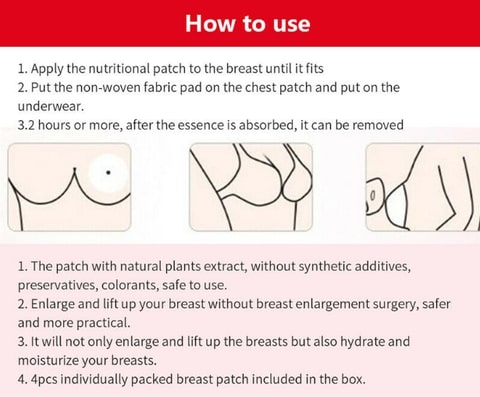 How to use

1. Apply the nutritional patch to the breast until it fits
2. Put the non-woven fabric pad on the chest patch and put on the underwear.
3.2 hours or more, after the essence is absorbed, it can be removed

1. The patch with natural plants extract, without synthetic additives, preservatives, colorants, safe to use.
2. Enlarge and lift up your breast without breast enlargement surgery, safer and more practical.
3. It will not only enlarge and lift up the breasts but also hydrate and moisturize your breasts.
4. 4pcs individually packed breast patch included in the box.