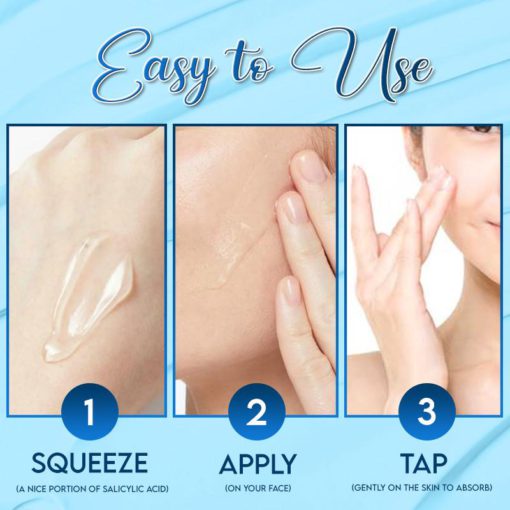 Easy to Use

1
SQUEEZE
(A NICE PORTION OF SALICYLIC ACID)

2
APPLY
(ON YOUR FACE)

3
TAP
(GENTLY ON THE SKIN TO ABSORB)