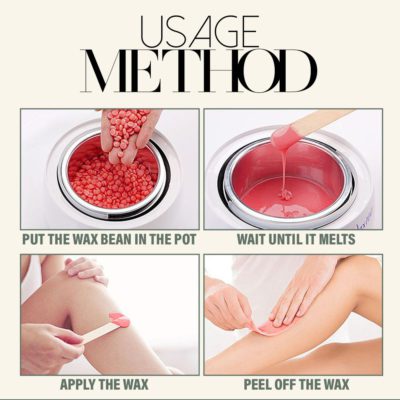 USAGE
METHOD

PUT THE WAX BEAN IN THE POT

WAIT UNTIL IT MELTS

APPLY THE WAX

PEEL OFF THE WAX