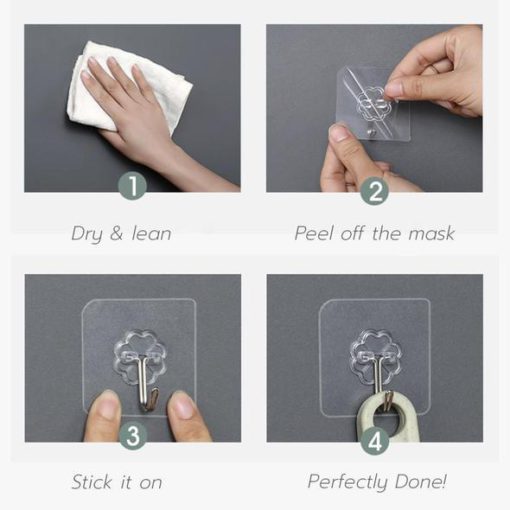 1

Dry & lean

2

Peel off the mask

3

Stick it on

4

Perfectly Done!