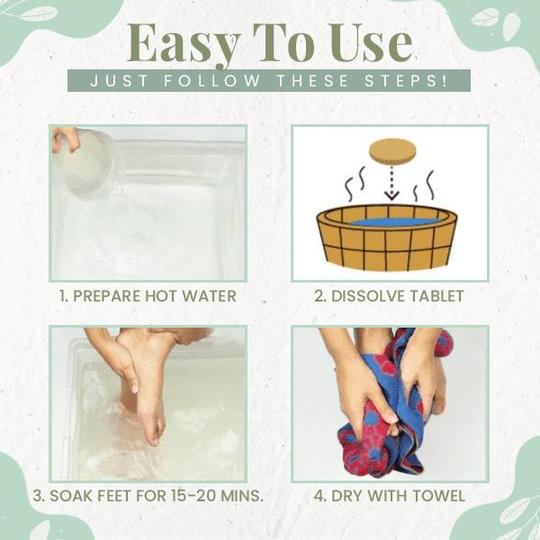 Easy To Use
JUST FOLLOW THESE STEPS!

1. PREPARE HOT WATER

2. DISSOLVE TABLET

3. SOAK FEET FOR 15-20 MINS.

4. DRY WITH TOWEL