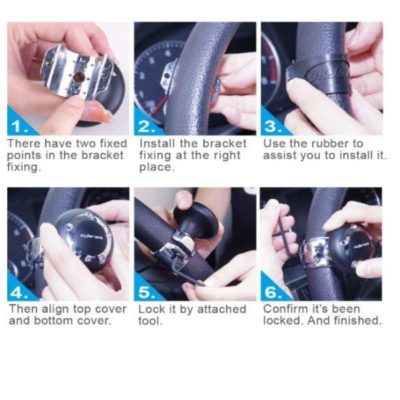 1.
There have two fixed points in the bracket fixing.

2.
Install the bracket fixing at the right place.

3.
Use the rubber to assist you to install it.

4.
Then align top cover and bottom cover.

5.
Lock it by attached tool.

6.
Confirm it's been locked. And finished.