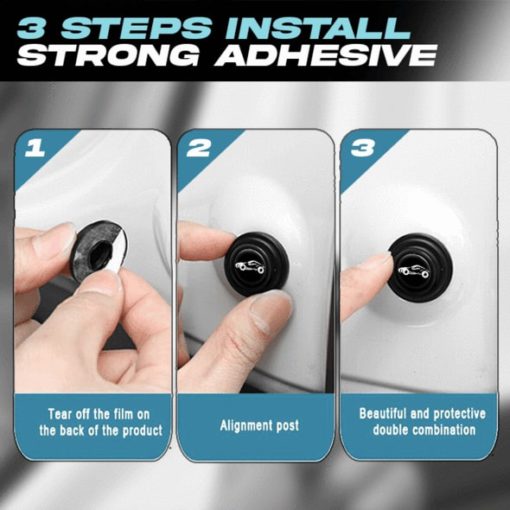 3 STEPS INSTALL
STRONG ADHESIVE

1

Tear off the film on the back of the product

2

Alignment post

3

Beautiful and protective double combination