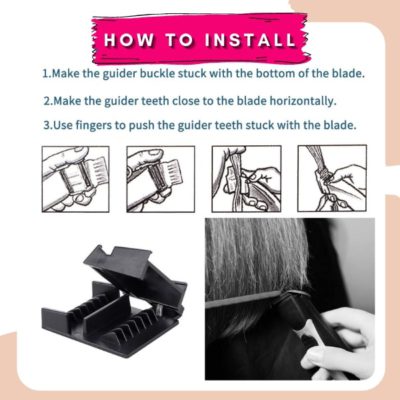 HOW TO INSTALL

1.Make the guider buckle stuck with the bottom of the blade.

2.Make the guider teeth close to the blade horizontally.

3.Use fingers to push the guider teeth stuck with the blade.