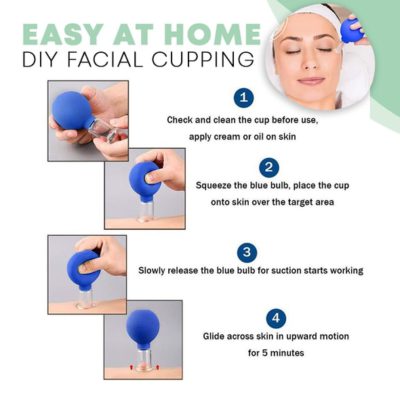 EASY AT HOME
DIY FACIAL CUPPING

1
Check and clean the cup before use, apply cream or oil on skin

2
Squeeze the blue bulb, place the cup onto skin over the target area

3
Slowly release the blue bulb for suction starts working

4
Glide across skin in upward motion for 5 minutes