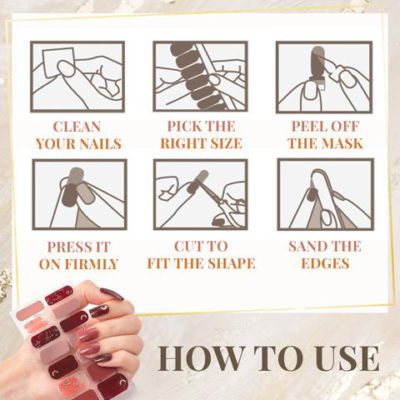 CLEAN YOUR NAILS

PICK THE RIGHT SIZE

PEEL OFF THE MASK

PRESS IT ON FIRMLY

CUT TO FIT THE SHAPE

SAND THE EDGES

HOW TO USE