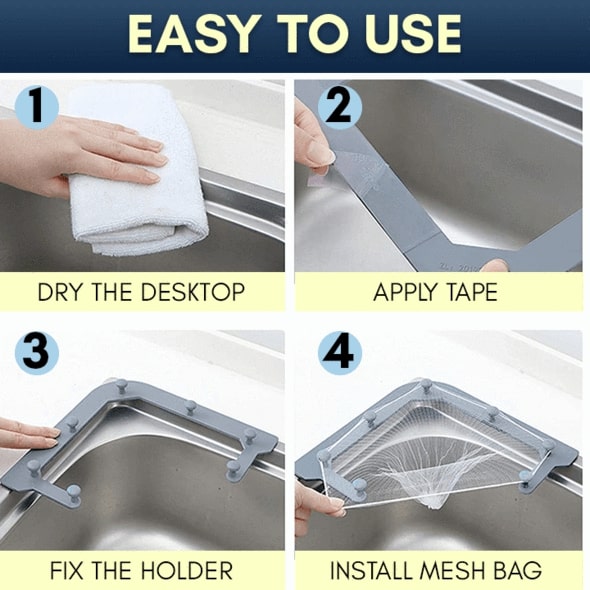 EASY TO USE

1

DRY THE DESKTOP

2

APPLY TAPE

3

FIX THE HOLDER

4

INSTALL MESH BAG