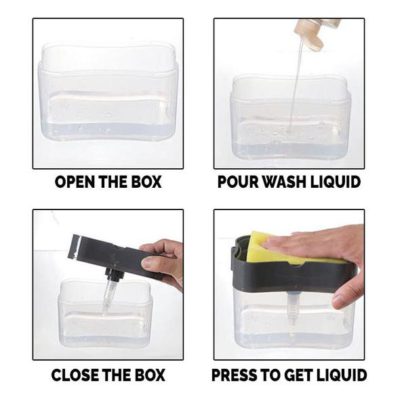 OPEN THE BOX

POUR WASH LIQUID

CLOSE THE BOX

PRESS TO GET LIQUID