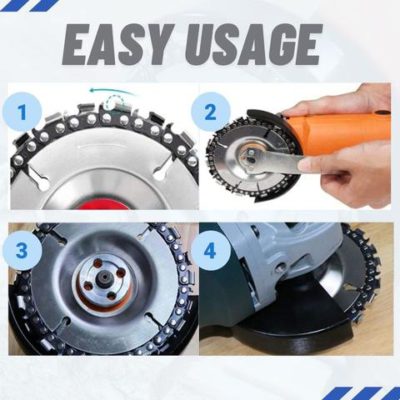 EASY USAGE

1

2

3

4