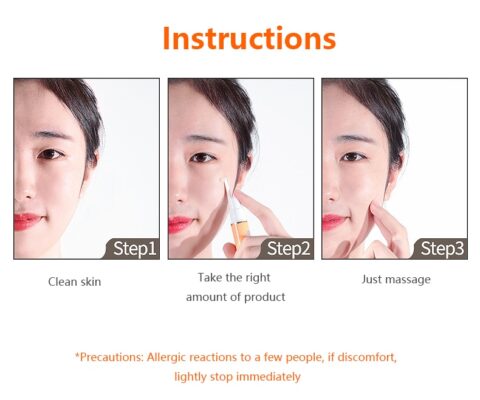 Instructions

Step1

Clean skin

Step2

Take the right amount of product

Step3

Just massage

*Precautions: Allergic reactions to a few people, if discomfort, lightly stop immediately