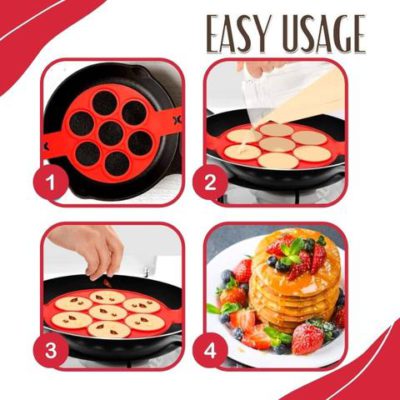 EASY USAGE

1

2

3

4