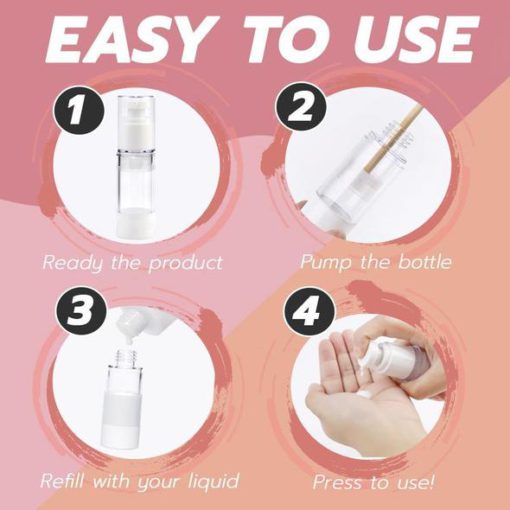 EASY TO USE

1

Ready the product

2

Pump the bottle

3

Refill with your liquid

4

Press to use!