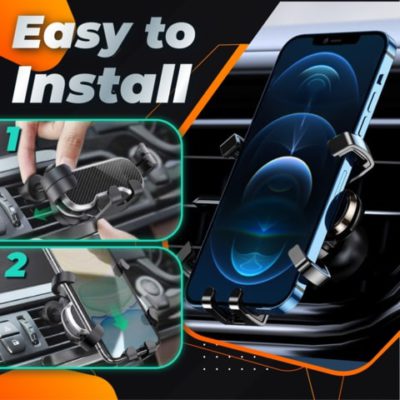 Easy to Install

1

2