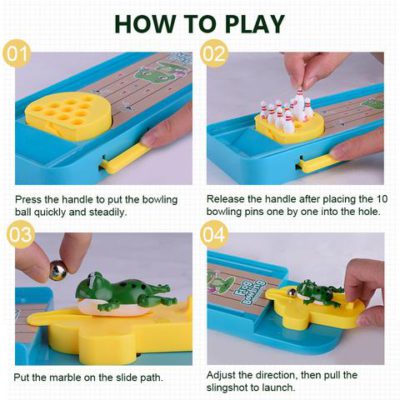 HOW TO PLAY

01

Press the handle to put the bowling ball quickly and steadily.

02

Release the handle after placing the 10 bowling pins one by one into the hole.

03

Put the marble on the slide path.

04

Frog Bowling

Adjust the direction, then pull the slingshot to launch.