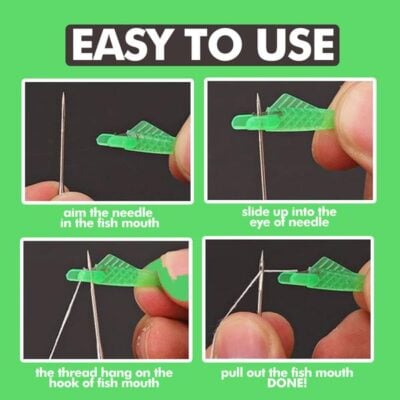 EASY TO USE

aim the needle in the fish mouth

slide up into the eye of needle

the thread hang on the hook of fish mouth

pull out the fish mouth DONE!