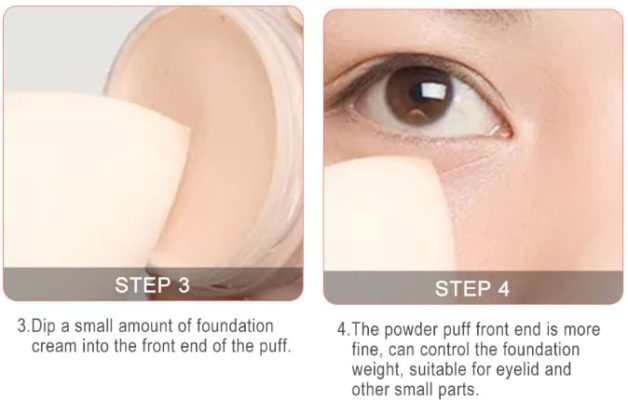 STEP 3

3.Dip a small amount of foundation cream into the front end of the puff.

STEP 4

4.The powder puff front end is more fine, can control the foundation weight, suitable for eyelid and other small parts.