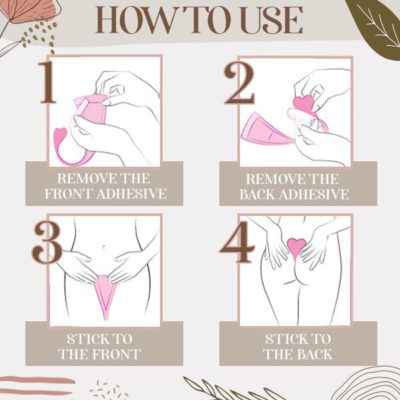 HOW TO USE

1

REMOVE THE FRONT ADHESIVE

2

REMOVE THE BACK ADHESIVE

3

STICK TO THE FRONT

4

STICK TO THE BACK