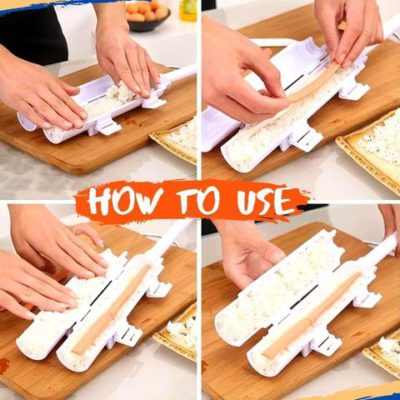 HOW TO USE