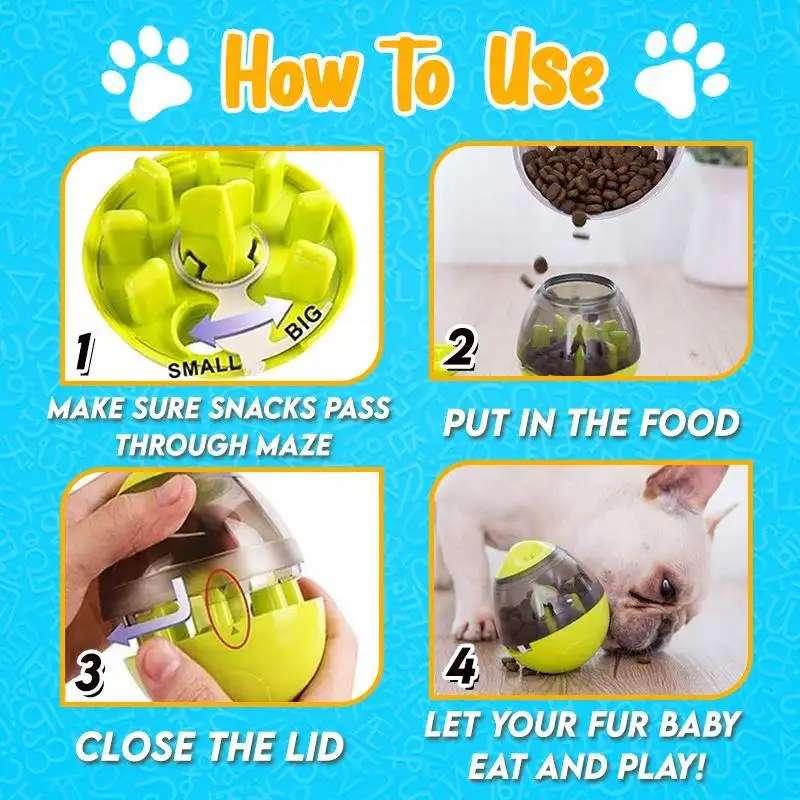 How To Use

1
SMALL
BIG
MAKE SURE SNACKS PASS THROUGH MAZE

2
PUT IN THE FOOD

3
CLOSE THE LID

4
LET YOUR FUR BABY EAT AND PLAY!