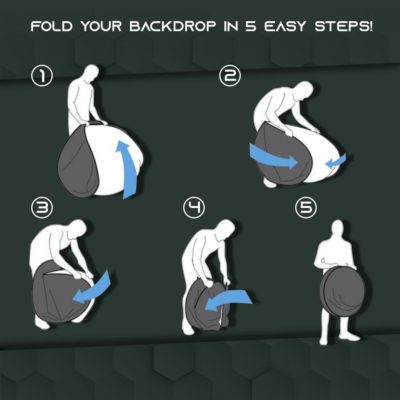 FOLD YOUR BACKDROP IN 5 EASY STEPS!

1

2

3

4

5