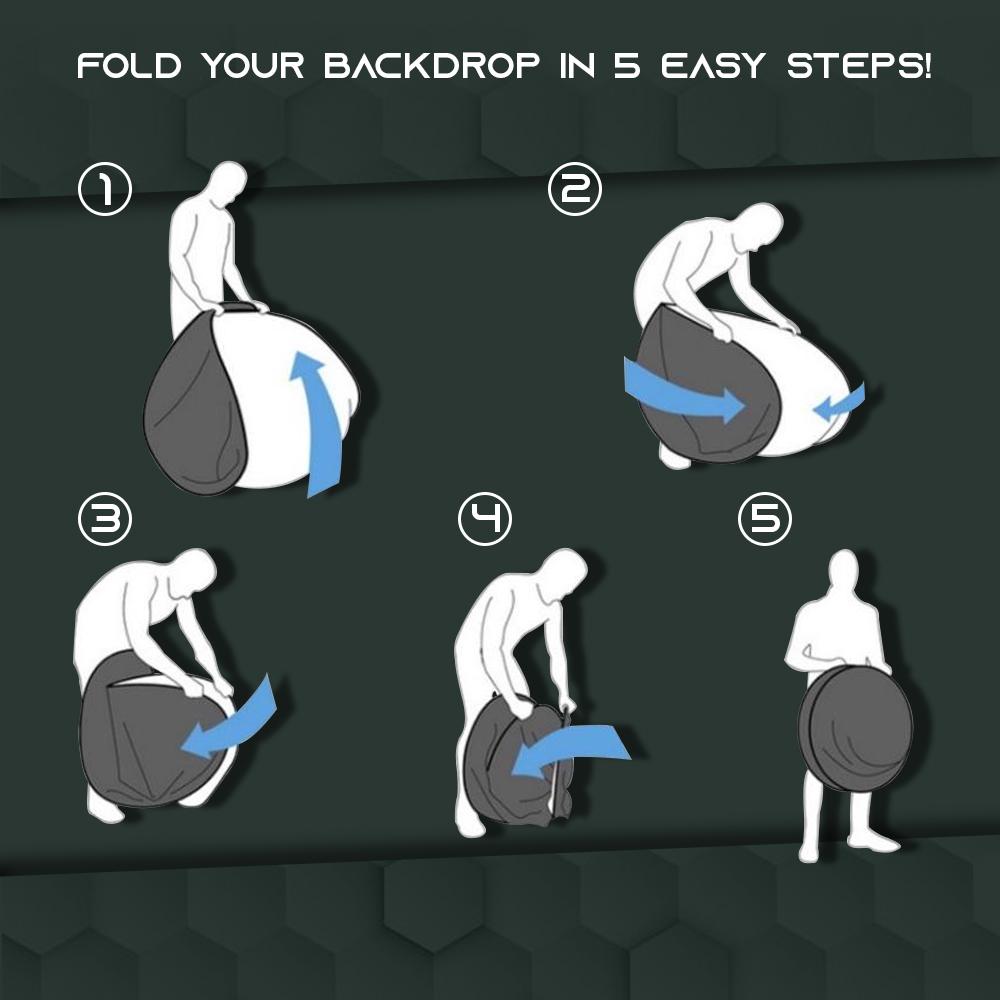 FOLD YOUR BACKDROP IN 5 EASY STEPS!

1

2

3

4

5