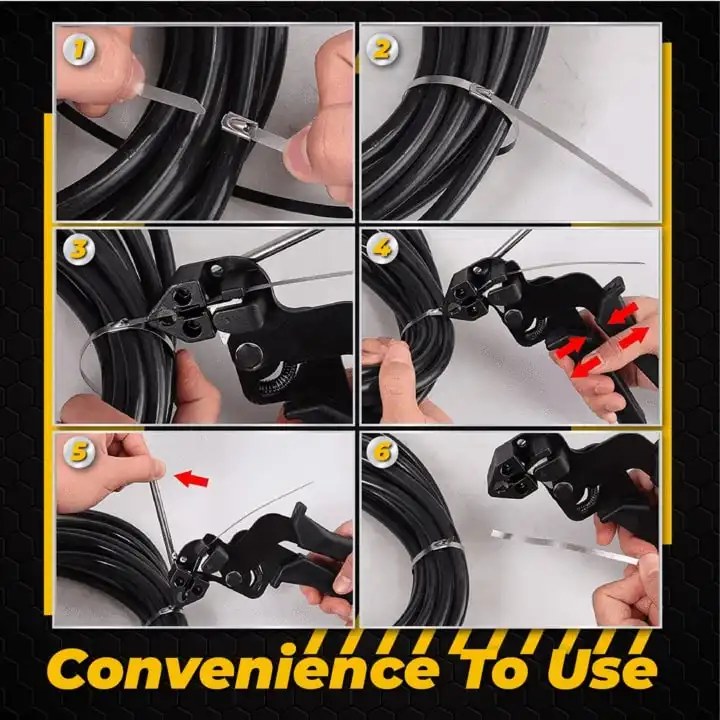 1
2
3
4
5
6
Convenience To Use