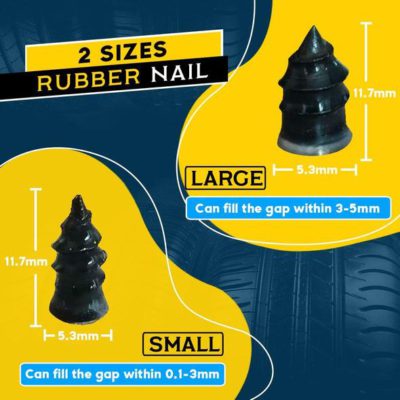 2 SIZES
RUBBER NAIL

11.7mm
5.3mm
LARGE
Can fill the gap within 3-5mm

11.7mm
5.3mm
SMALL
Can fill the gap within 0.1-3mm