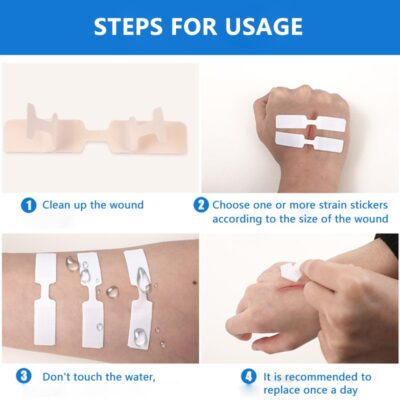 STEPS FOR USAGE

1 Clean up the wound

2 Choose one or more strain stickers according to the size of the wound

3 Don't touch the water,

4 It is recommended to replace once a day