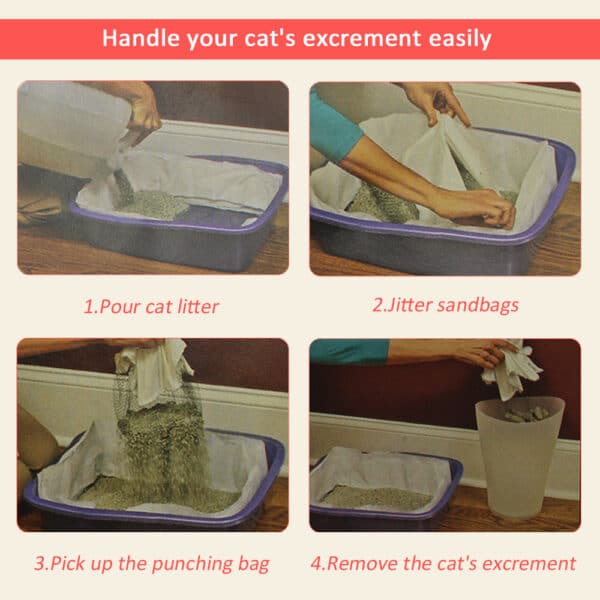 Handle your cat's excrement easily

1.Pour cat litter

2.Jitter sandbags

3.Pick up the punching bag

4.Remove the cat's excrement