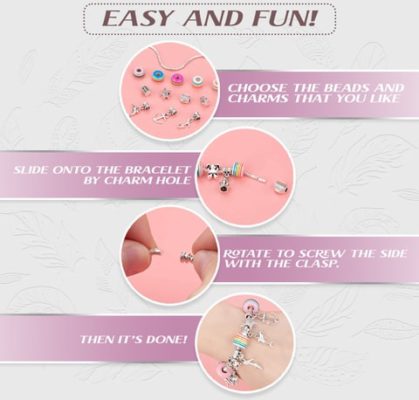 EASY AND FUN!

CHOOSE THE BEADS AND CHARMS THAT YOU LIKE

SLIDE ONTO THE BRACELET BY CHARM HOLE

ROTATE TO SCREW THE SIDE WITH THE CLASP.

THEN IT'S DONE!