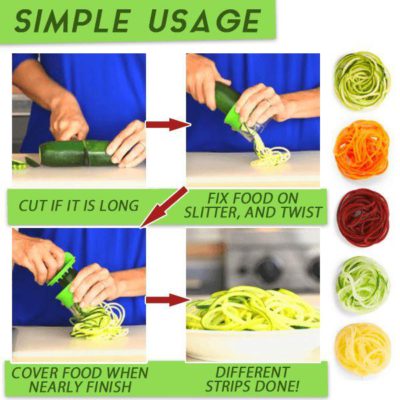 SIMPLE USAGE

CUT IF IT IS LONG

FIX FOOD ON SLITTER, AND TWIST

COVER FOOD WHEN NEARLY FINISH

DIFFERENT STRIPS DONE!