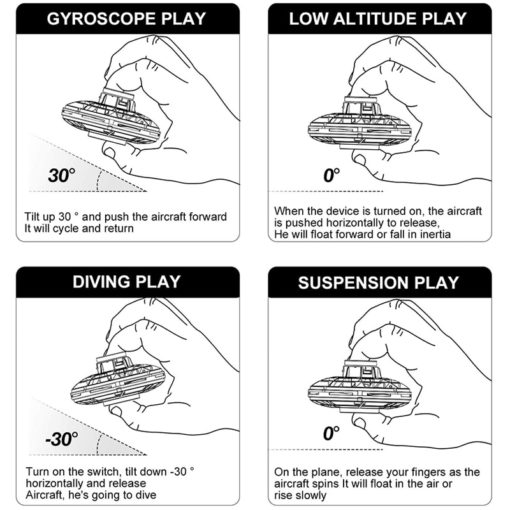 GYROSCOPE PLAY

30°

Tilt up 30 ° and push the aircraft forward
It will cycle and return

LOW ALTITUDE PLAY

0°

When the device is turned on, the aircraft is pushed horizontally to release,
He will float forward or fall in inertia

DIVING PLAY

-30°

Turn on the switch, tilt down -30 ° horizontally and release
Aircraft, he's going to dive

SUSPENSION PLAY

0°

On the plane, release your fingers as the aircraft spins It will float in the air or rise slowly