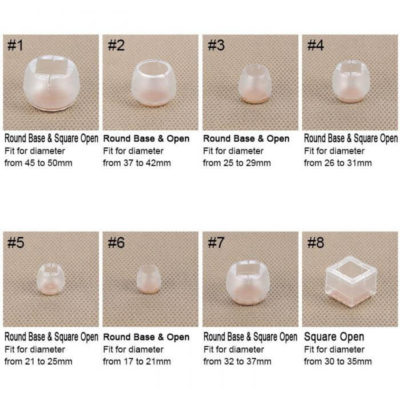 #1

Round Base & Square Open
Fit for diameter
from 45 to 50mm

#2

Round Base & Open
Fit for diameter
from 37 to 42mm

#3

Round Base & Open
Fit for diameter
from 25 to 29mm

#4

Round Base & Square Open
Fit for diameter
from 26 to 31mm

#5

Round Base & Square Open
Fit for diameter
from 21 to 25mm

#6

Round Base & Open
Fit for diameter
from 17 to 21mm

#7

Round Base & Square Open
Fit for diameter
from 32 to 37mm

#8

Square Open
Fit for diameter
from 30 to 35mm