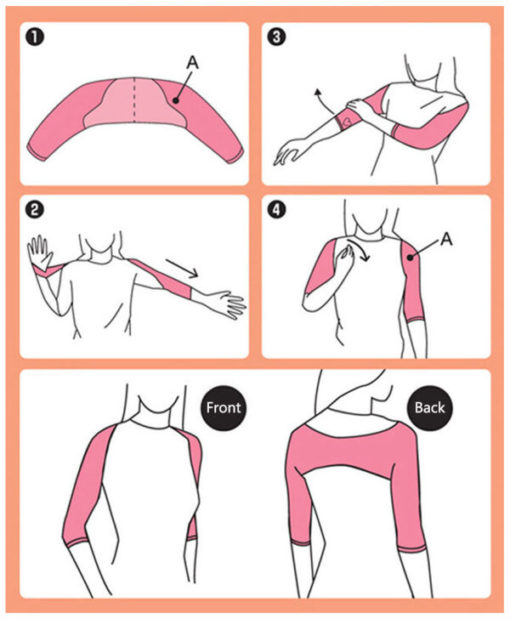 ❶
A

❸

❷

❹
A

Front

Back