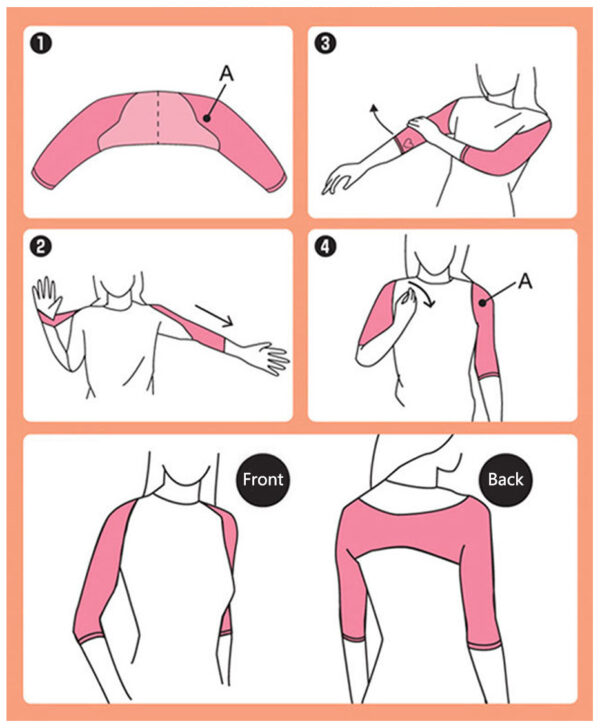 ❶
A

❸

❷

❹
A

Front

Back