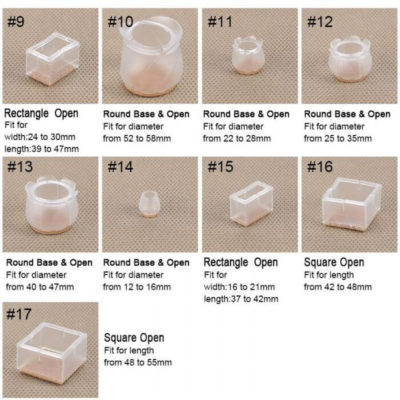 #9

Rectangle Open
Fit for
width:24 to 30mm
length:39 to 47mm

#10

Round Base & Open
Fit for diameter
from 52 to 58mm

#11

Round Base & Open
Fit for diameter
from 22 to 28mm

#12

Round Base & Open
Fit for diameter
from 25 to 35mm

#13

Round Base & Open
Fit for diameter
from 40 to 47mm

#14

Round Base & Open
Fit for diameter
from 12 to 16mm

#15

Rectangle Open
Fit for
width:16 to 21mm
length:37 to 42mm

#16

Square Open
Fit for length
from 42 to 48mm

#17

Square Open
Fit for length
from 48 to 55mm