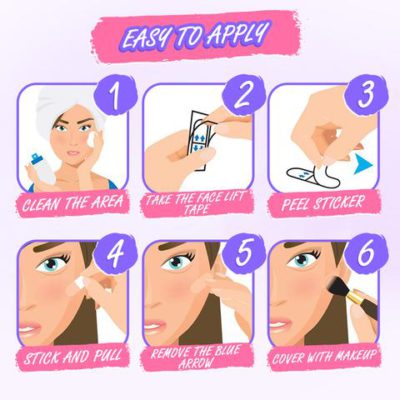 EASY TO APPLY

1
CLEAN THE AREA

2
TAKE THE FACE LIFT TAPE

3
PEEL STICKER

4
STICK AND PULL

5
REMOVE THE BLUE ARROW

6
COVER WITH MAKEUP