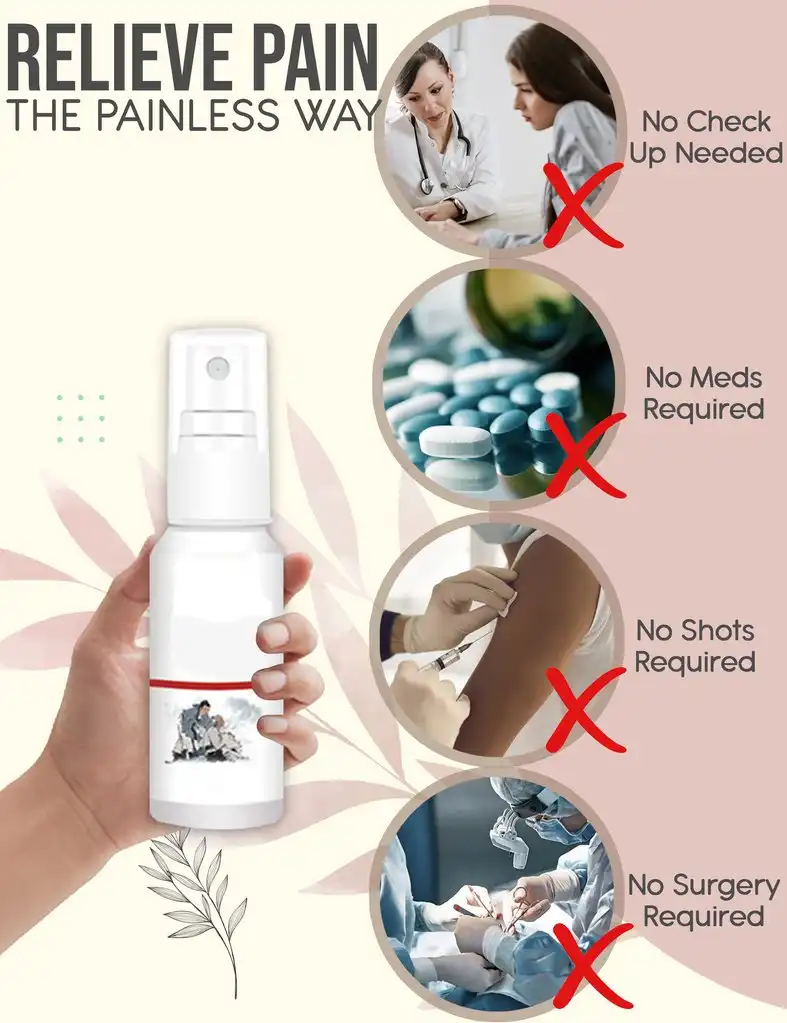 RELIEVE PAIN
THE PAINLESS WAY

No Check Up Needed

No Meds Required

No Shots Required

No Surgery Required