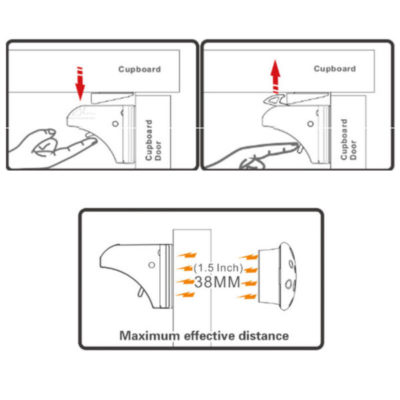 Cupboard

Cupboard Door

Cupboard

Cupboard Door

(1.5 Inch)
38MM

Maximum effective distance