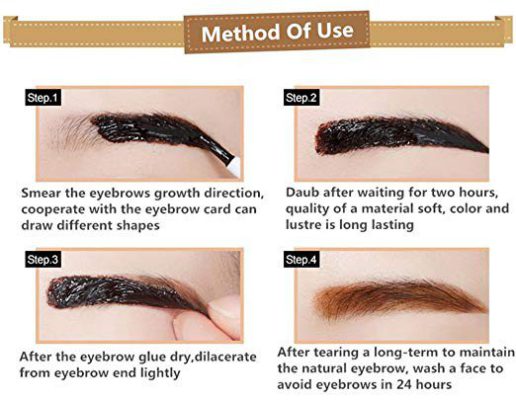 Method Of Use

Step.1

Smear the eyebrows growth direction, cooperate with the eyebrow card can draw different shapes

Step.2

Daub after waiting for two hours, quality of a material soft, color and lustre is long lasting

Step.3

After the eyebrow glue dry,dilacerate from eyebrow end lightly

Step.4

After tearing a long-term to maintain the natural eyebrow, wash a face to avoid eyebrows in 24 hours