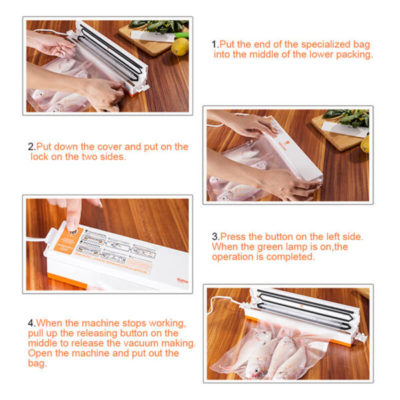 1.Put the end of the specialized bag into the middle of the lower packing.

2.Put down the cover and put on the lock on the two sides.

3.Press the button on the left side. When the green lamp is on,the operation is completed.

4.When the machine stops working, pull up the releasing button on the middle to release the vacuum making. Open the machine and put out the bag.