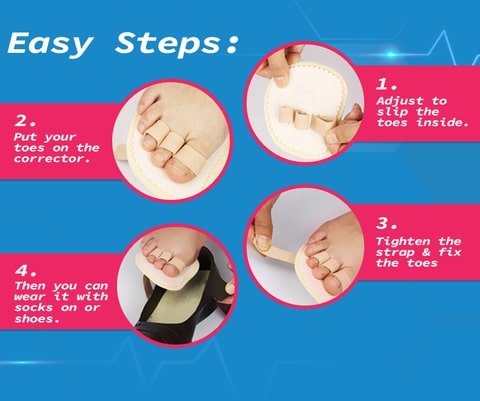 Easy Steps:

1.
Adjust to slip the toes inside.

2.
Put your toes on the corrector.

3.
Tighten the strap & fix the toes

4.
Then you can wear it with socks on or shoes.