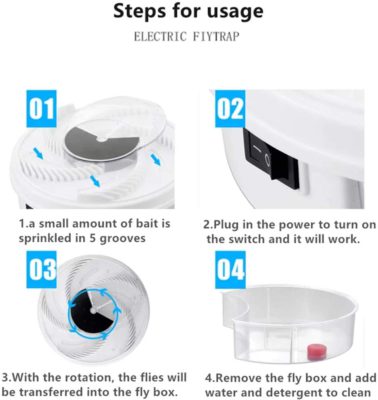 Steps for usage

ELECTRIC FIYTRAP

01

1.a small amount of bait is sprinkled in 5 grooves

02

2.Plug in the power to turn on the switch and it will work.

03

3.With the rotation, the flies will be transferred into the fly box.

04

4.Remove the fly box and add water and detergent to clean