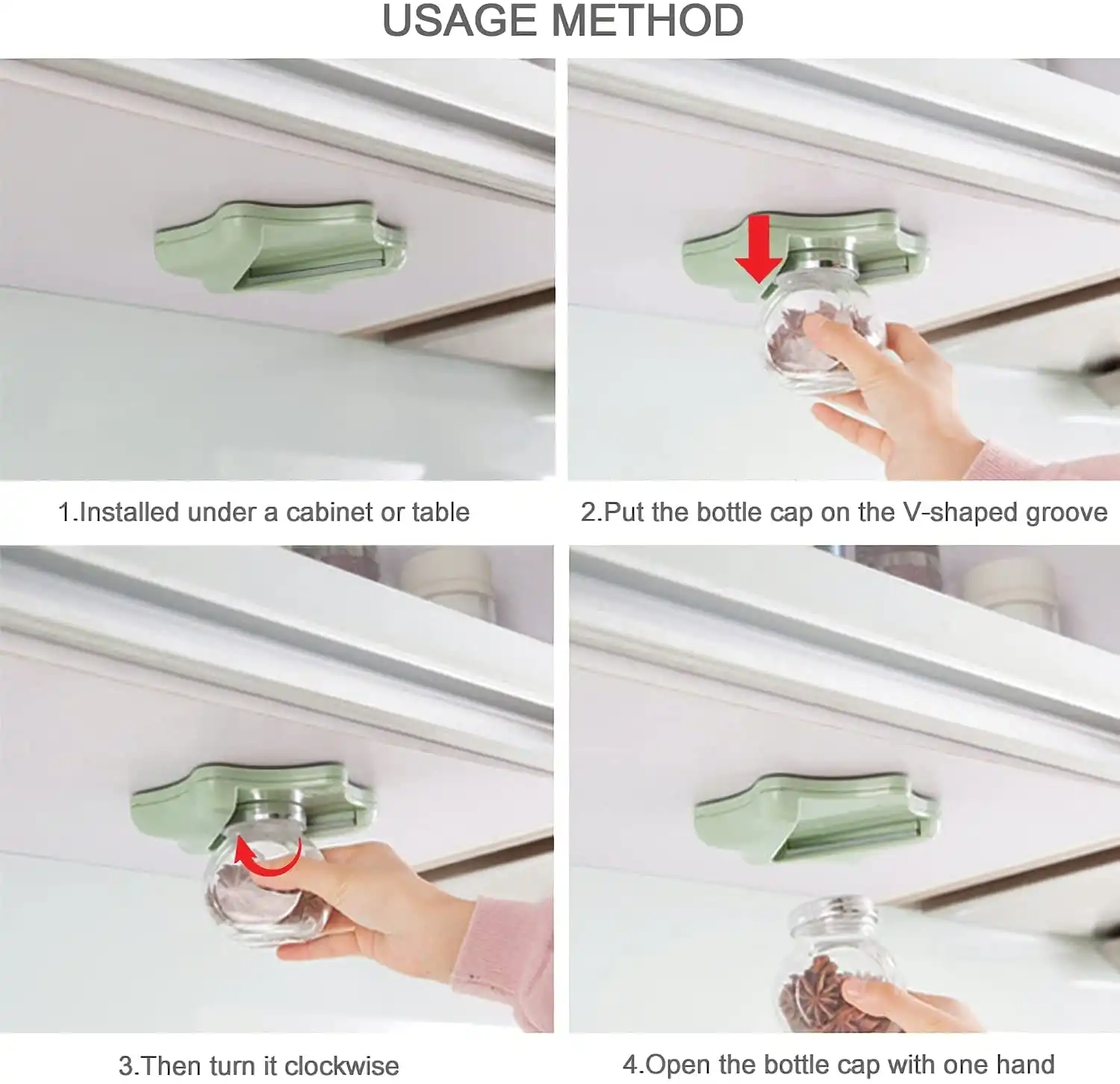 USAGE METHOD

1.Installed under a cabinet or table

2.Put the bottle cap on the V-shaped groove

3.Then turn it clockwise

4.Open the bottle cap with one hand